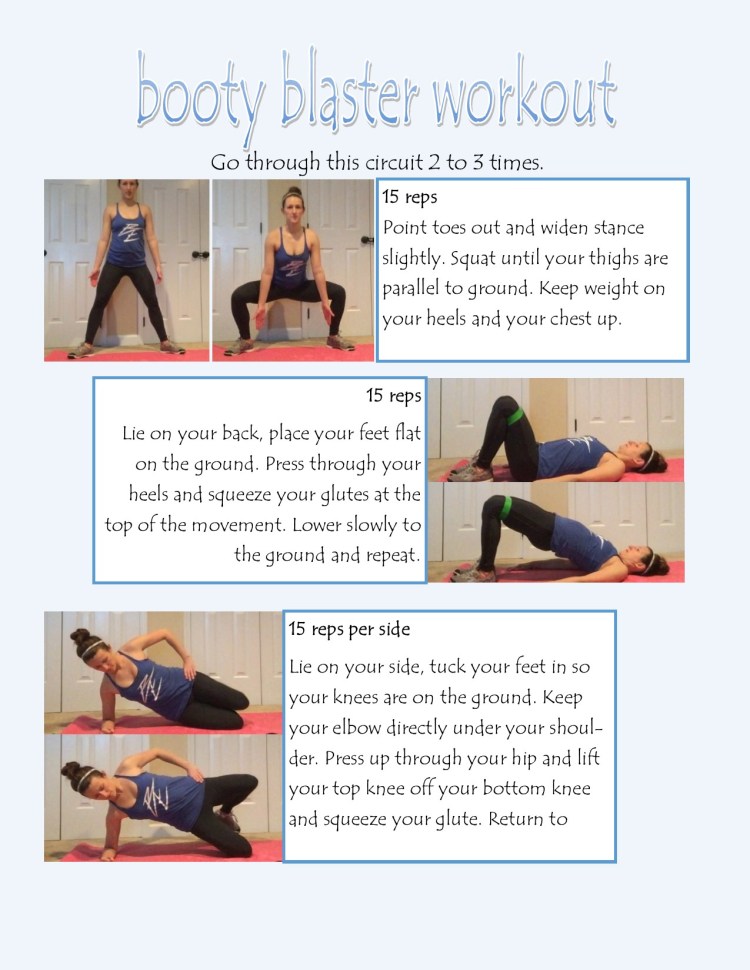 booty blaster workout

Go through this circuit 2 to 3 times.

15 reps

Point toes out and widen stance slightly. Squat until your thighs are parallel to ground. Keep weight on your heels and your chest up.

15 reps

Lie on your back, place your feet flat on the ground. Press through your heels and squeeze your glutes at the top of the movement. Lower slowly to the ground and repeat.

15 reps per side

Lie on your side, tuck your feet in so your knees are on the ground. Keep your elbow directly under your shoulder. Press up through your hip and lift your top knee off your bottom knee and squeeze your glute. Return to