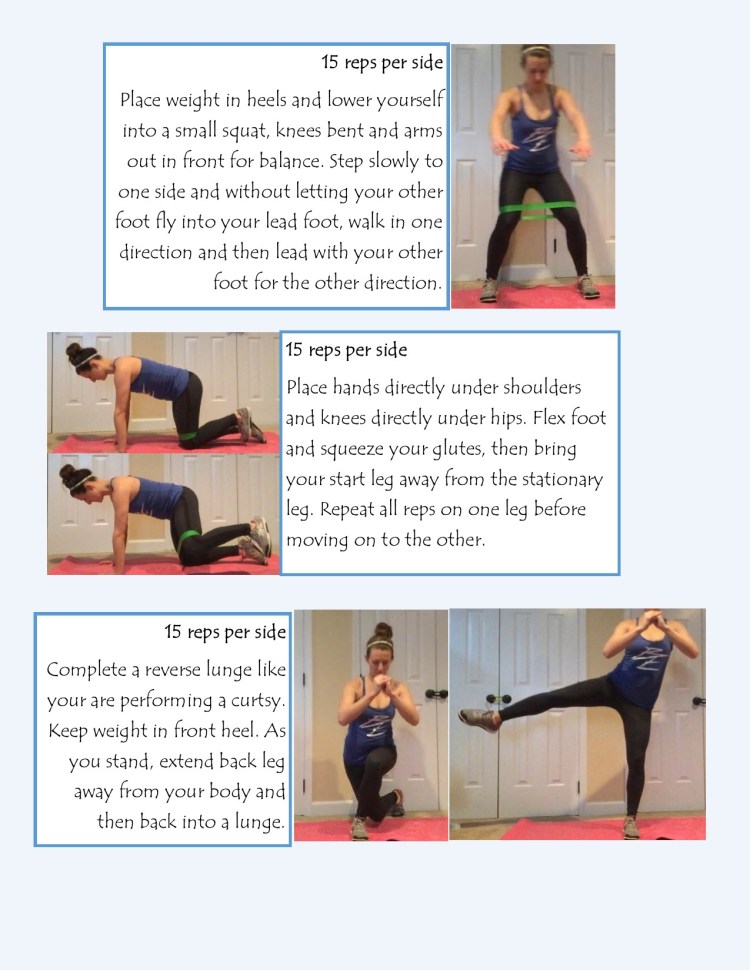 15 reps per side

Place weight in heels and lower yourself into a small squat, knees bent and arms out in front for balance. Step slowly to one side and without letting your other foot fly into your lead foot, walk in one direction and then lead with your other foot for the other direction.

15 reps per side

Place hands directly under shoulders and knees directly under hips. Flex foot and squeeze your glutes, then bring your start leg away from the stationary leg. Repeat all reps on one leg before moving on to the other.

15 reps per side

Complete a reverse lunge like your are performing a curtsy. Keep weight in front heel. As you stand, extend back leg away from your body and then back into a lunge.