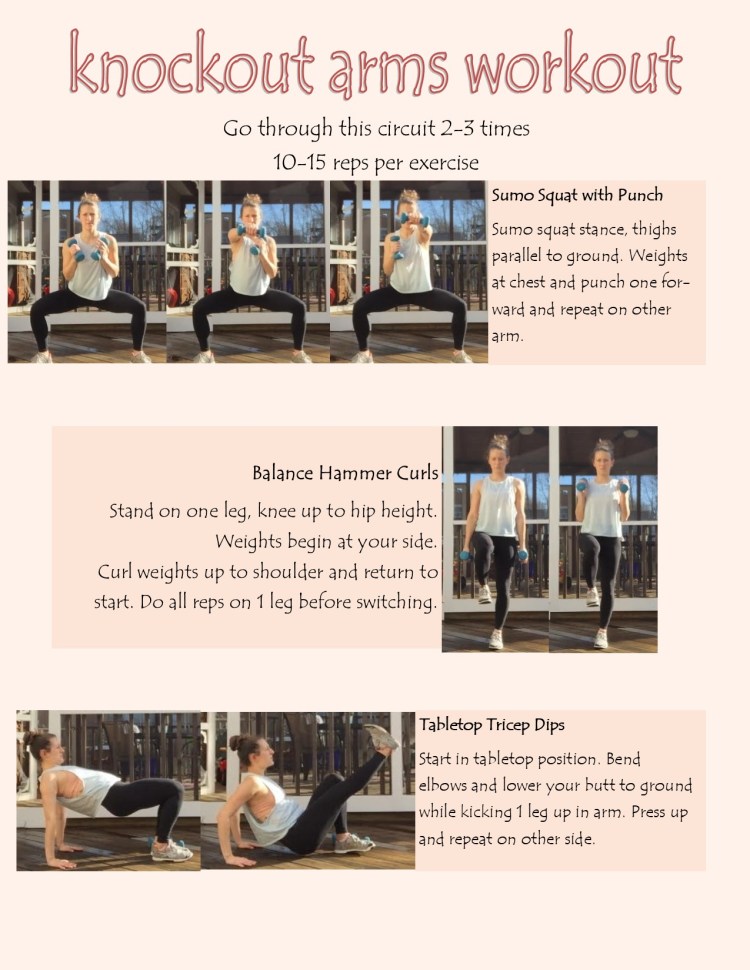 knockout arms workout

Go through this circuit 2-3 times
10-15 reps per exercise

Sumo Squat with Punch

Sumo squat stance, thighs parallel to ground. Weights at chest and punch one forward and repeat on other arm.

Balance Hammer Curls

Stand on one leg, knee up to hip height. Weights begin at your side. Curl weights up to shoulder and return to start. Do all reps on 1 leg before switching.

Tabletop Tricep Dips

Start in tabletop position. Bend elbows and lower your butt to ground while kicking 1 leg up in arm. Press up and repeat on other side.