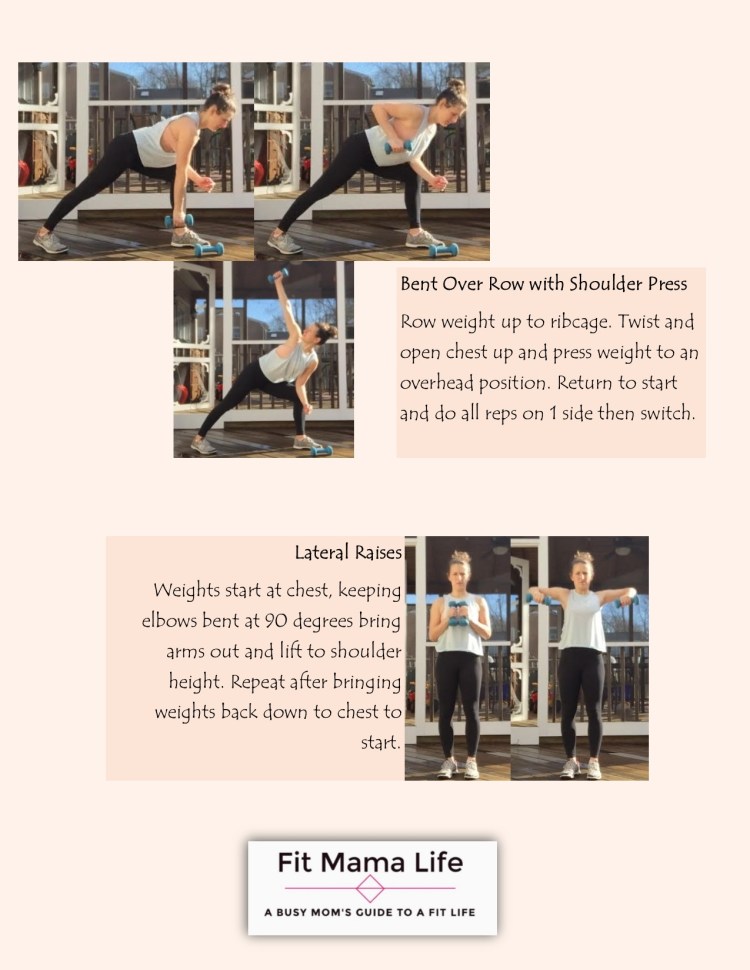 Bent Over Row with Shoulder Press

Row weight up to ribcage. Twist and open chest up and press weight to an overhead position. Return to start and do all reps on 1 side then switch.

Lateral Raises

Weights start at chest, keeping elbows bent at 90 degrees bring arms out and lift to shoulder height. Repeat after bringing weights back down to chest to start.

Fit Mama Life

A BUSY MOM'S GUIDE TO A FIT LIFE