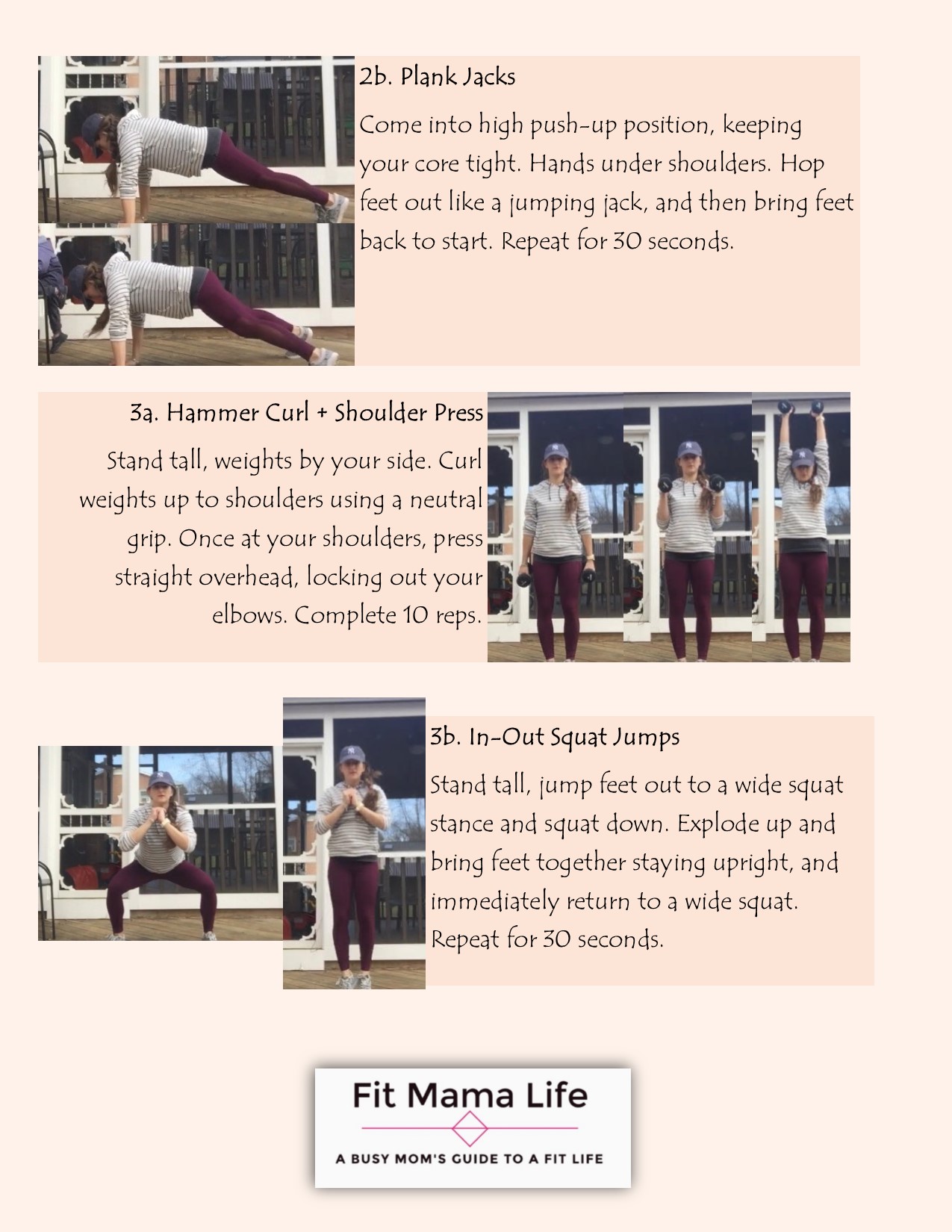 2b. Plank Jacks

Come into high push-up position, keeping your core tight. Hands under shoulders. Hop feet out like a jumping jack, and then bring feet back to start. Repeat for 30 seconds.

3a. Hammer Curl + Shoulder Press

Stand tall, weights by your side. Curl weights up to shoulders using a neutral grip. Once at your shoulders, press straight overhead, locking out your elbows. Complete 10 reps.

3b. In-Out Squat Jumps

Stand tall, jump feet out to a wide squat stance and squat down. Explode up and bring feet together staying upright, and immediately return to a wide squat. Repeat for 30 seconds.

Fit Mama Life

A BUSY MOM'S GUIDE TO A FIT LIFE