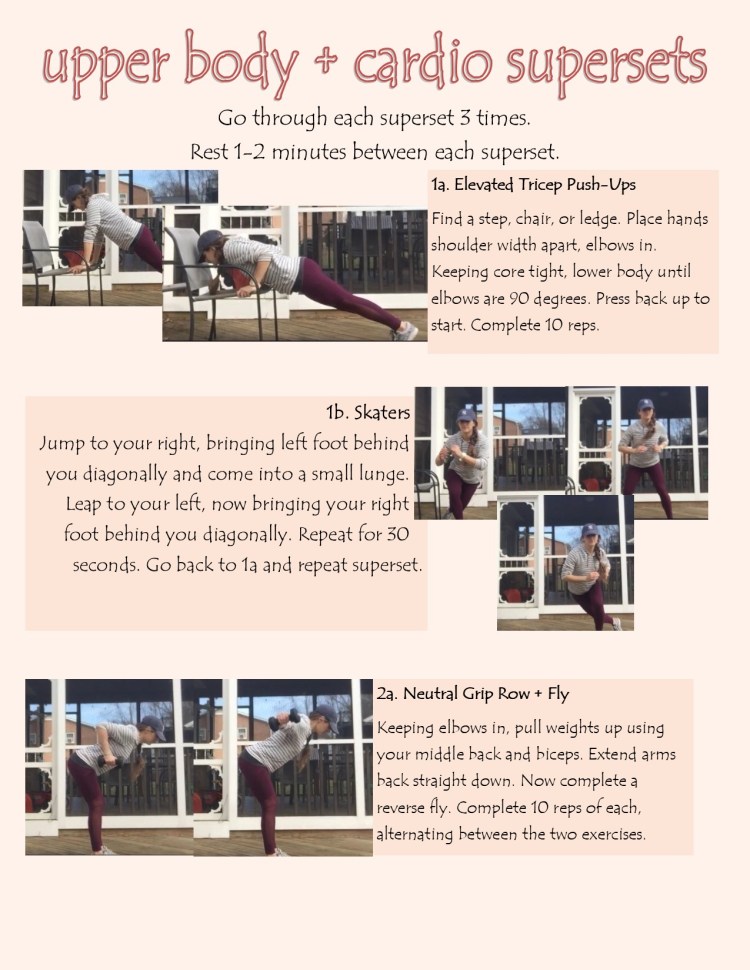 upper body + cardio supersets

Go through each superset 3 times.
Rest 1-2 minutes between each superset.

1a. Elevated Tricep Push-Ups

Find a step, chair, or ledge. Place hands shoulder width apart, elbows in. Keeping core tight, lower body until elbows are 90 degrees. Press back up to start. Complete 10 reps.

1b. Skaters

Jump to your right, bringing left foot behind you diagonally and come into a small lunge. Leap to your left, now bringing your right foot behind you diagonally. Repeat for 30 seconds. Go back to 1a and repeat superset.

2a. Neutral Grip Row + Fly

Keeping elbows in, pull weights up using your middle back and biceps. Extend arms back straight down. Now complete a reverse fly. Complete 10 reps of each, alternating between the two exercises.